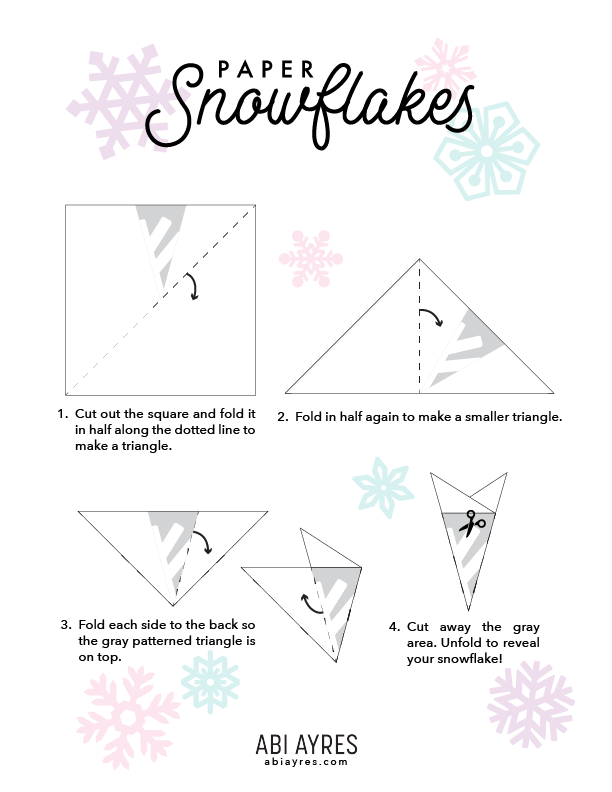 PAPER
Snowflakes

1. Cut out the square and fold it in half along the dotted line to make a triangle.

2. Fold in half again to make a smaller triangle.

3. Fold each side to the back so the gray patterned triangle is on top.

4. Cut away the gray area. Unfold to reveal your snowflake!

ABI AYRES
abiayres.com